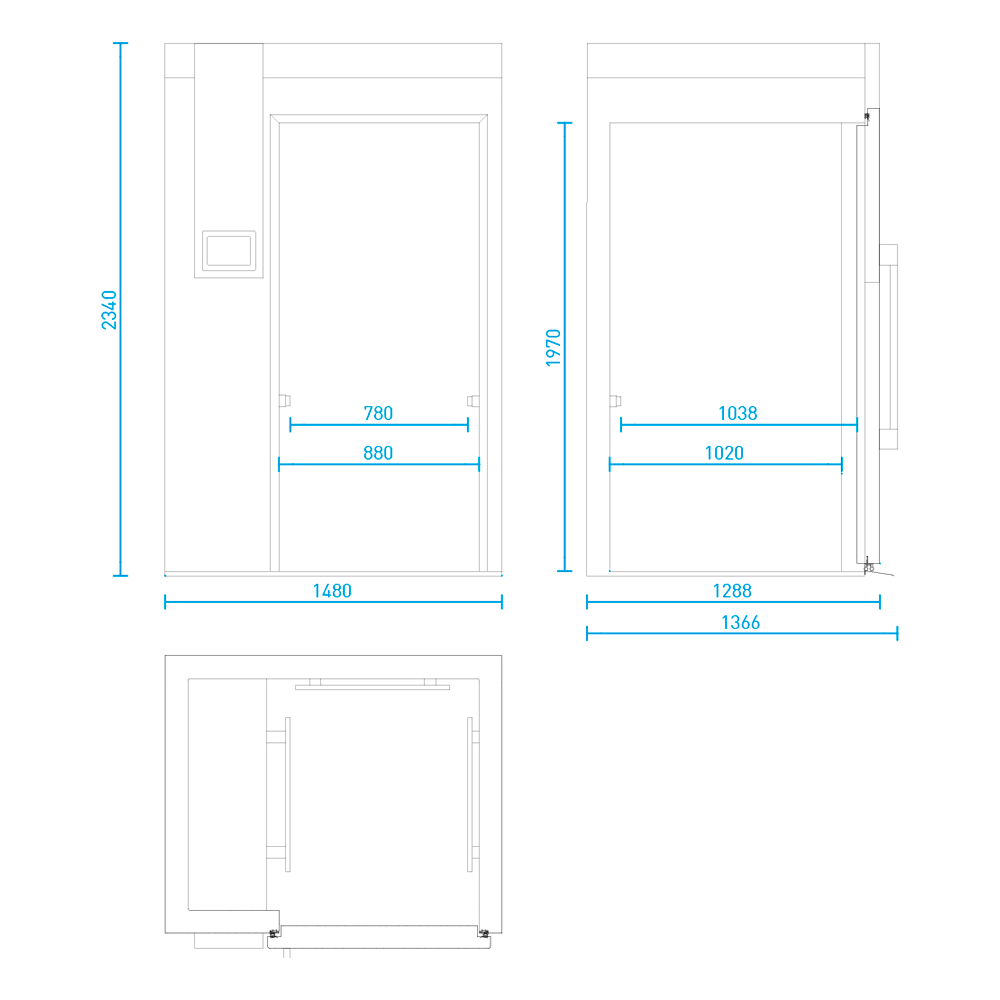 2340
780
880
1480
1970
1038
1020
1288
1366