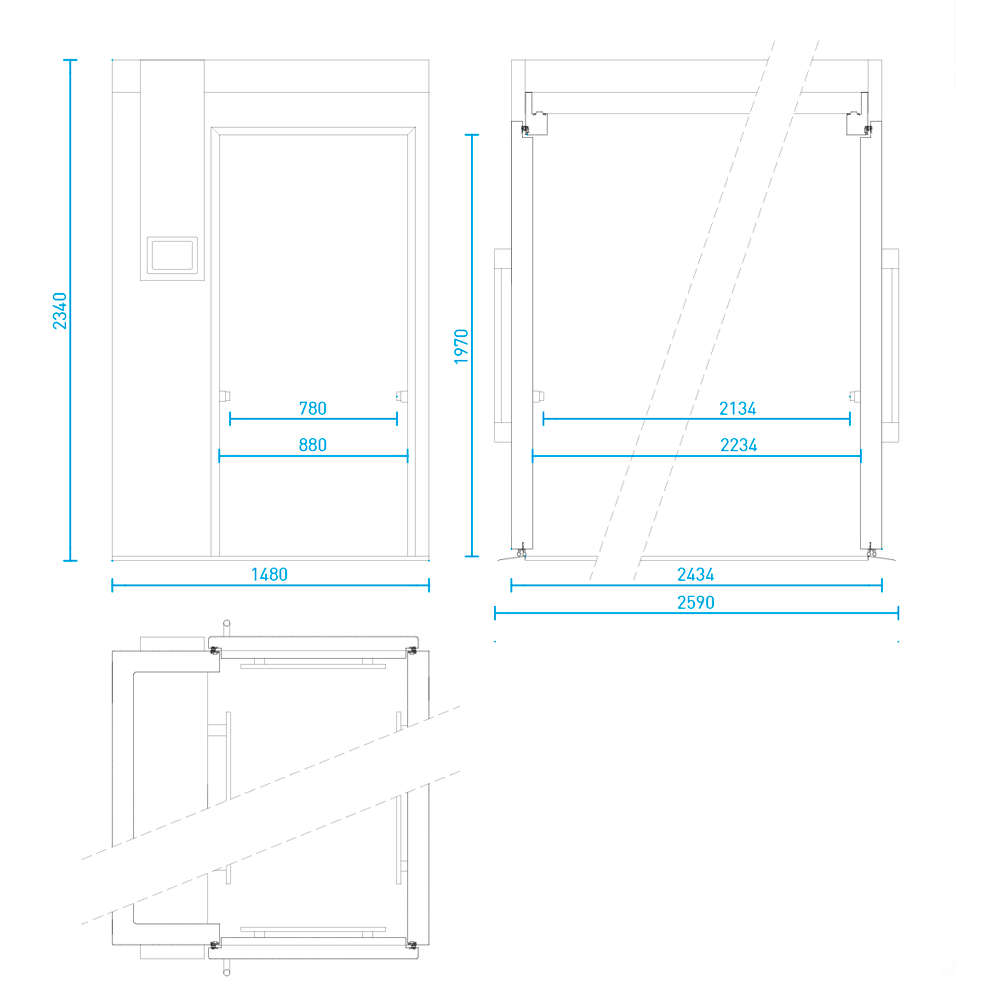 2340
780
880
1480
1970
2134
2234
2434
2590